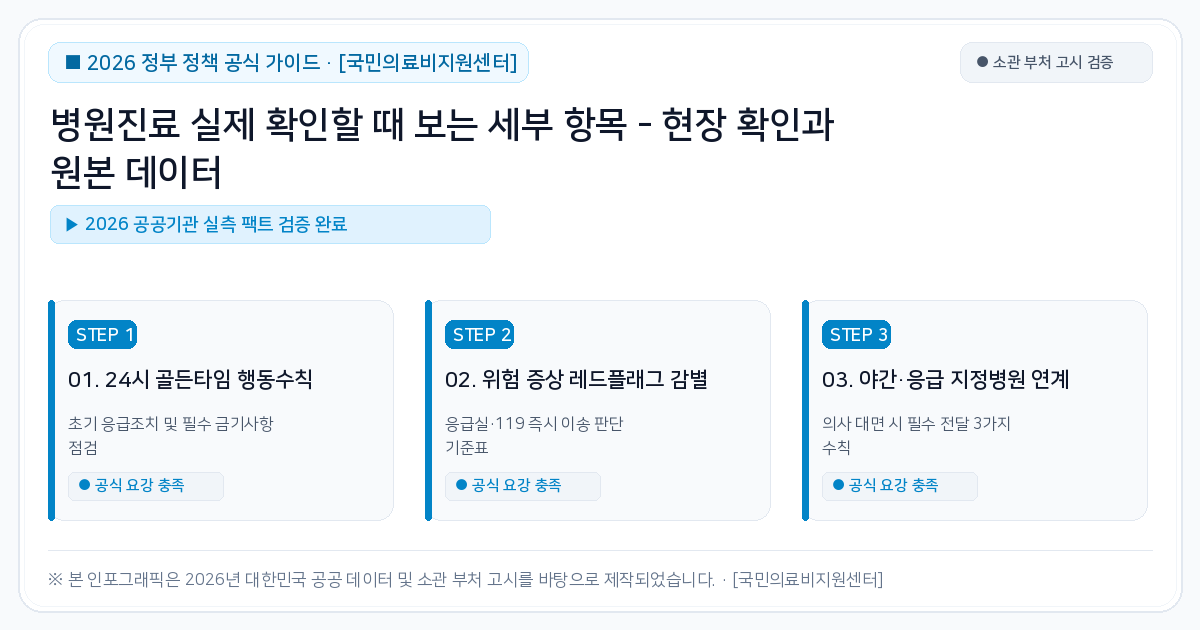 ■ 2026 정부 정책 공식 가이드 · [국민의료비지원센터]

● 소관 부처 고시 검증

병원진료 실제 확인할 때 보는 세부 항목 - 현장 확인과 원본 데이터

▶ 2026 공공기관 실측 팩트 검증 완료

STEP 1

01. 24시 골든타임 행동수칙

초기 응급조치 및 필수 금기사항 점검

● 공식 요강 충족

STEP 2

02. 위험 증상 레드플래그 감별

응급실·119 즉시 이송 판단 기준표

● 공식 요강 충족

STEP 3

03. 야간·응급 지정병원 연계

의사 대면 시 필수 전달 3가지 수칙

● 공식 요강 충족

※ 본 인포그래픽은 2026년 대한민국 공공 데이터 및 소관 부처 고시를 바탕으로 제작되었습니다. · [국민의료비지원센터]