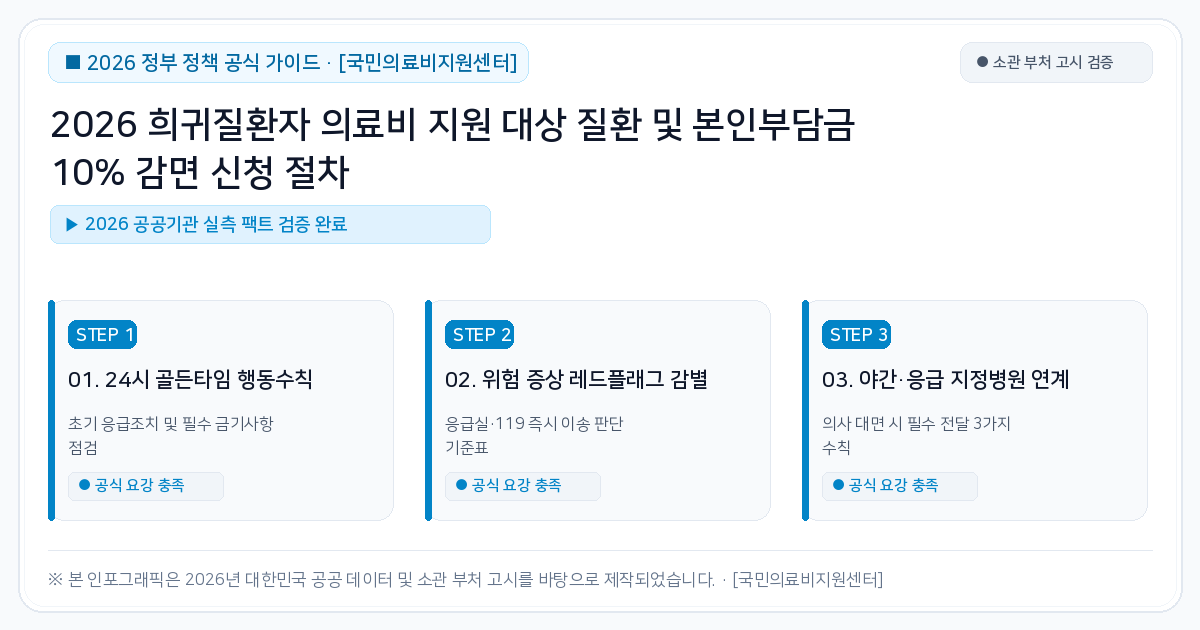 ■ 2026 정부 정책 공식 가이드 · [국민의료비지원센터]

● 소관 부처 고시 검증

2026 희귀질환자 의료비 지원 대상 질환 및 본인부담금 10% 감면 신청 절차

▶ 2026 공공기관 실측 팩트 검증 완료

STEP 1

01. 24시 골든타임 행동수칙

초기 응급조치 및 필수 금기사항 점검

● 공식 요강 충족

STEP 2

02. 위험 증상 레드플래그 감별

응급실·119 즉시 이송 판단 기준표

● 공식 요강 충족

STEP 3

03. 야간·응급 지정병원 연계

의사 대면 시 필수 전달 3가지 수칙

● 공식 요강 충족

※ 본 인포그래픽은 2026년 대한민국 공공 데이터 및 소관 부처 고시를 바탕으로 제작되었습니다. · [국민의료비지원센터]