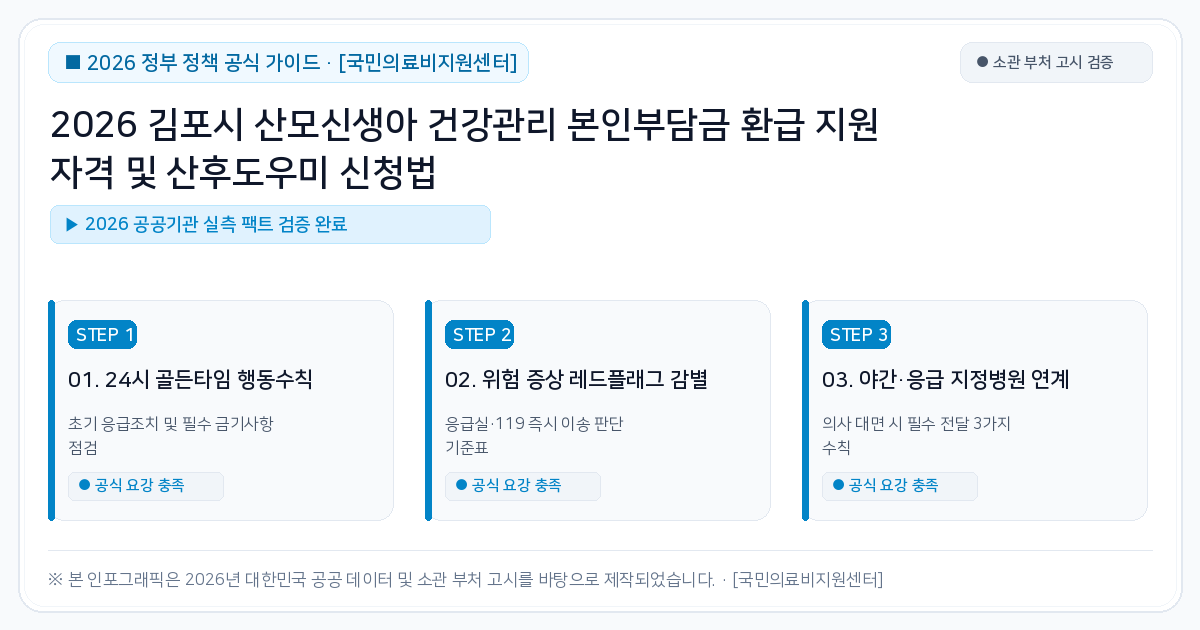 ■ 2026 정부 정책 공식 가이드 · [국민의료비지원센터]

● 소관 부처 고시 검증

2026 김포시 산모신생아 건강관리 본인부담금 환급 지원
자격 및 산후도우미 신청법

▶ 2026 공공기관 실측 팩트 검증 완료

STEP 1

01. 24시 골든타임 행동수칙

초기 응급조치 및 필수 금기사항 점검

● 공식 요강 충족

STEP 2

02. 위험 증상 레드플래그 감별

응급실·119 즉시 이송 판단 기준표

● 공식 요강 충족

STEP 3

03. 야간·응급 지정병원 연계

의사 대면 시 필수 전달 3가지 수칙

● 공식 요강 충족

※ 본 인포그래픽은 2026년 대한민국 공공 데이터 및 소관 부처 고시를 바탕으로 제작되었습니다. · [국민의료비지원센터]